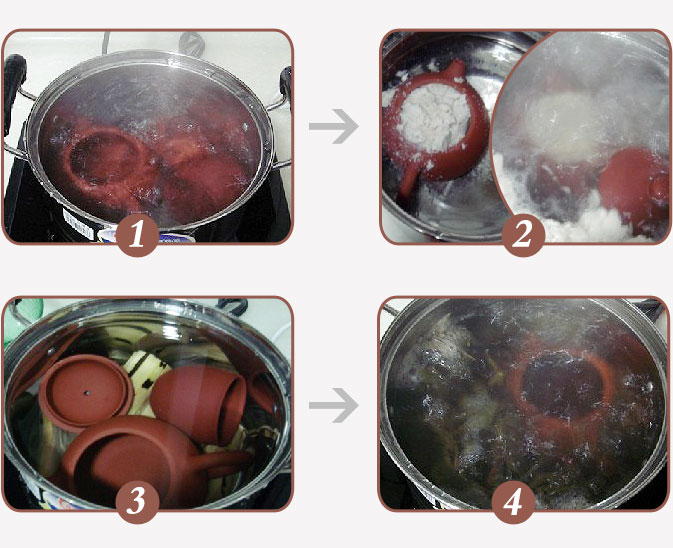 1

2

3

4